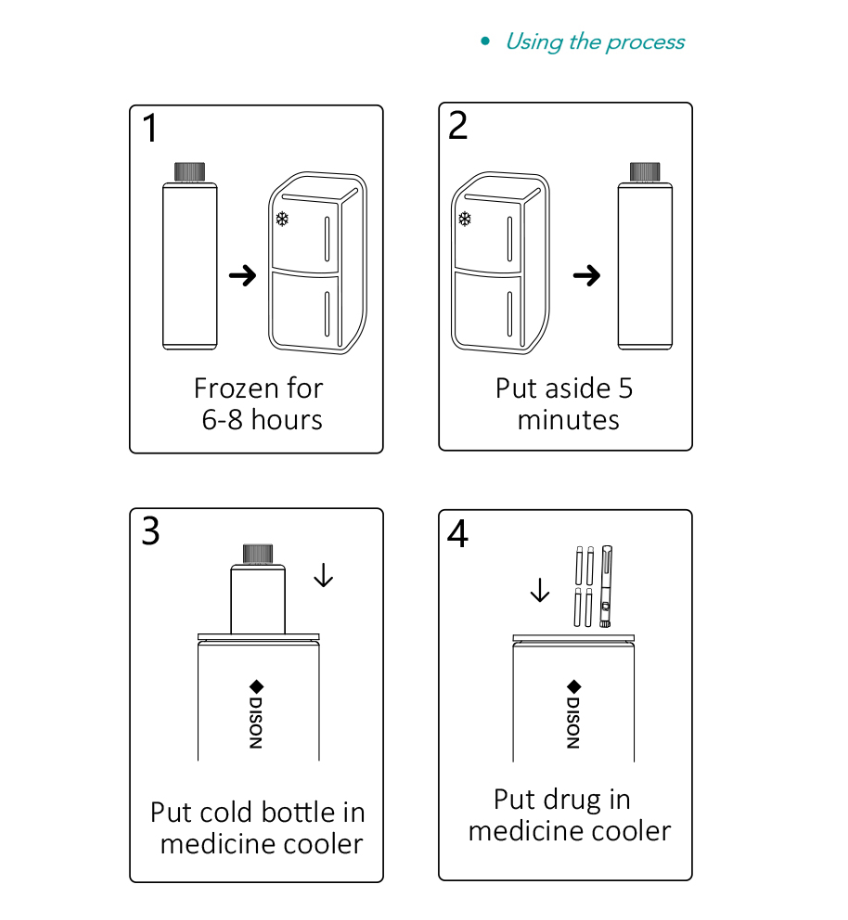 • Using the process

1

Frozen for
6-8 hours

2

Put aside 5
minutes

3

DISON

Put cold bottle in
medicine cooler

4

DISON

Put drug in
medicine cooler